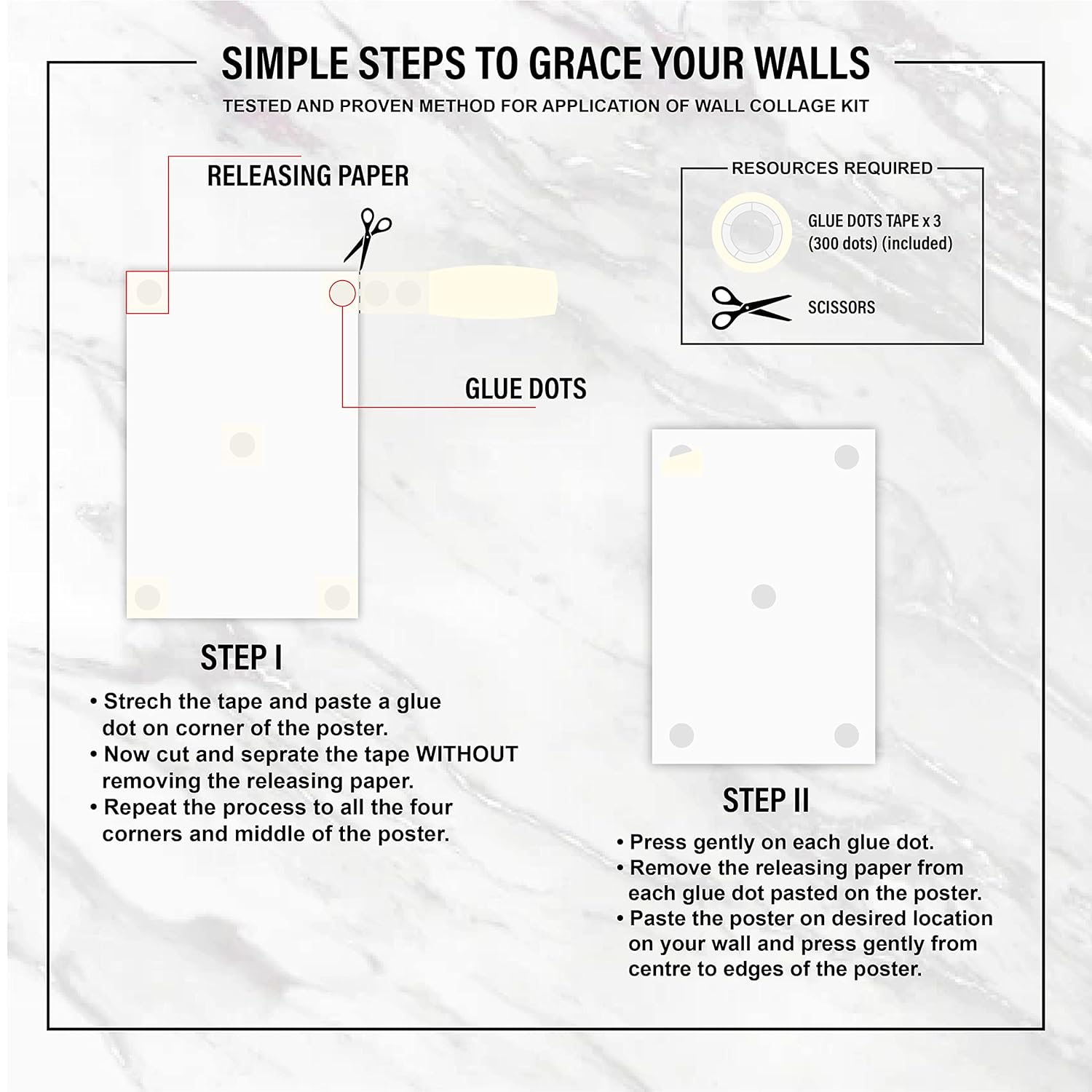 SIMPLE STEPS TO GRACE YOUR WALLS
TESTED AND PROVEN METHOD FOR APPLICATION OF WALL COLLAGE KIT

RELEASING PAPER

GLUE DOTS

RESOURCES REQUIRED
GLUE DOTS TAPE x 3 (300 dots) (included)
SCISSORS

STEP I
• Strech the tape and paste a glue dot on corner of the poster.
• Now cut and seprate the tape WITHOUT removing the releasing paper.
• Repeat the process to all the four corners and middle of the poster.

STEP II
• Press gently on each glue dot.
• Remove the releasing paper from each glue dot pasted on the poster.
• Paste the poster on desired location on your wall and press gently from centre to edges of the poster.