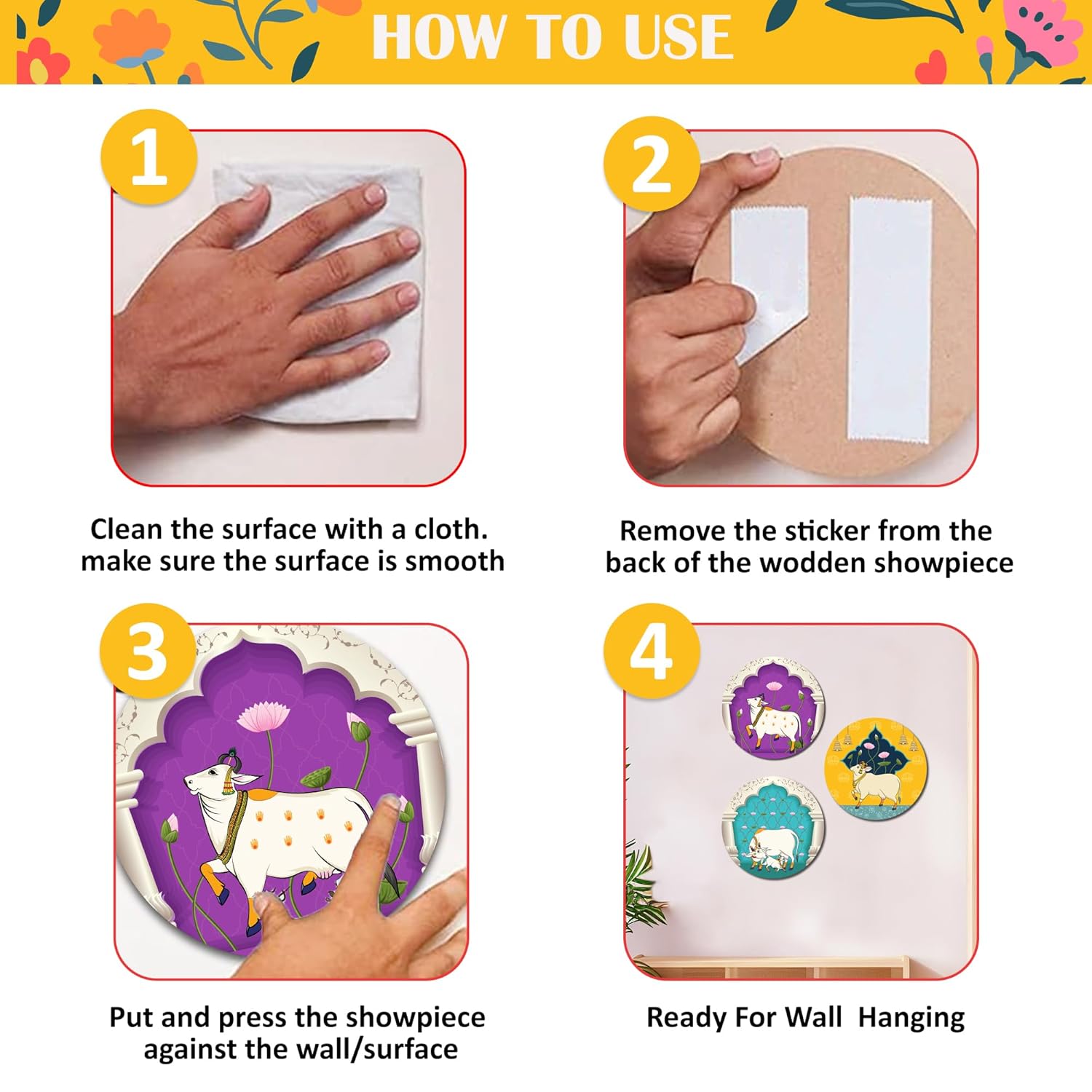 HOW TO USE

1

Clean the surface with a cloth. make sure the surface is smooth

2

Remove the sticker from the back of the wodden showpiece

3

Put and press the showpiece against the wall/surface

4

Ready For Wall Hanging