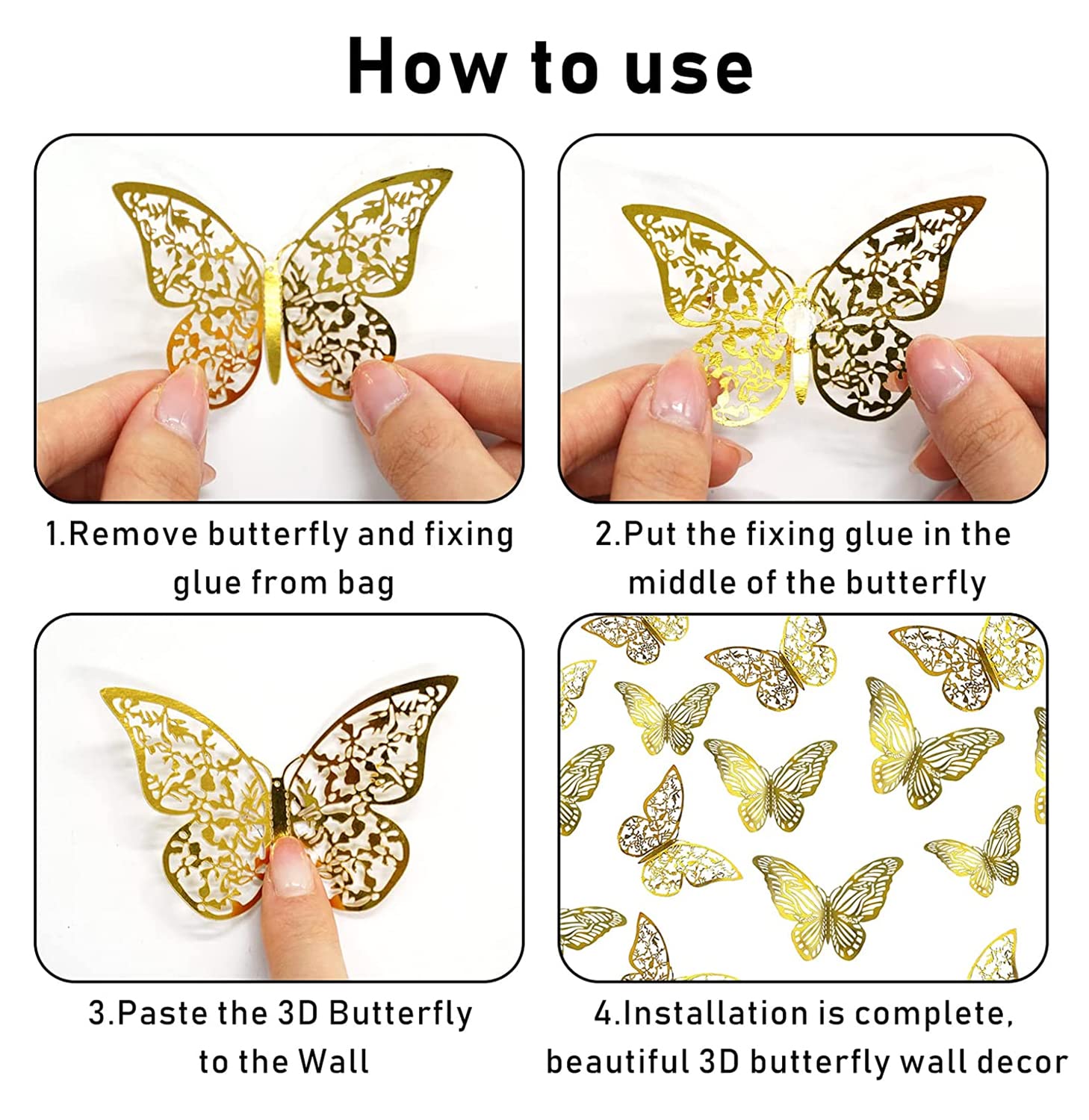 How to use

1.Remove butterfly and fixing glue from bag

2.Put the fixing glue in the middle of the butterfly

3.Paste the 3D Butterfly to the Wall

4.Installation is complete, beautiful 3D butterfly wall decor