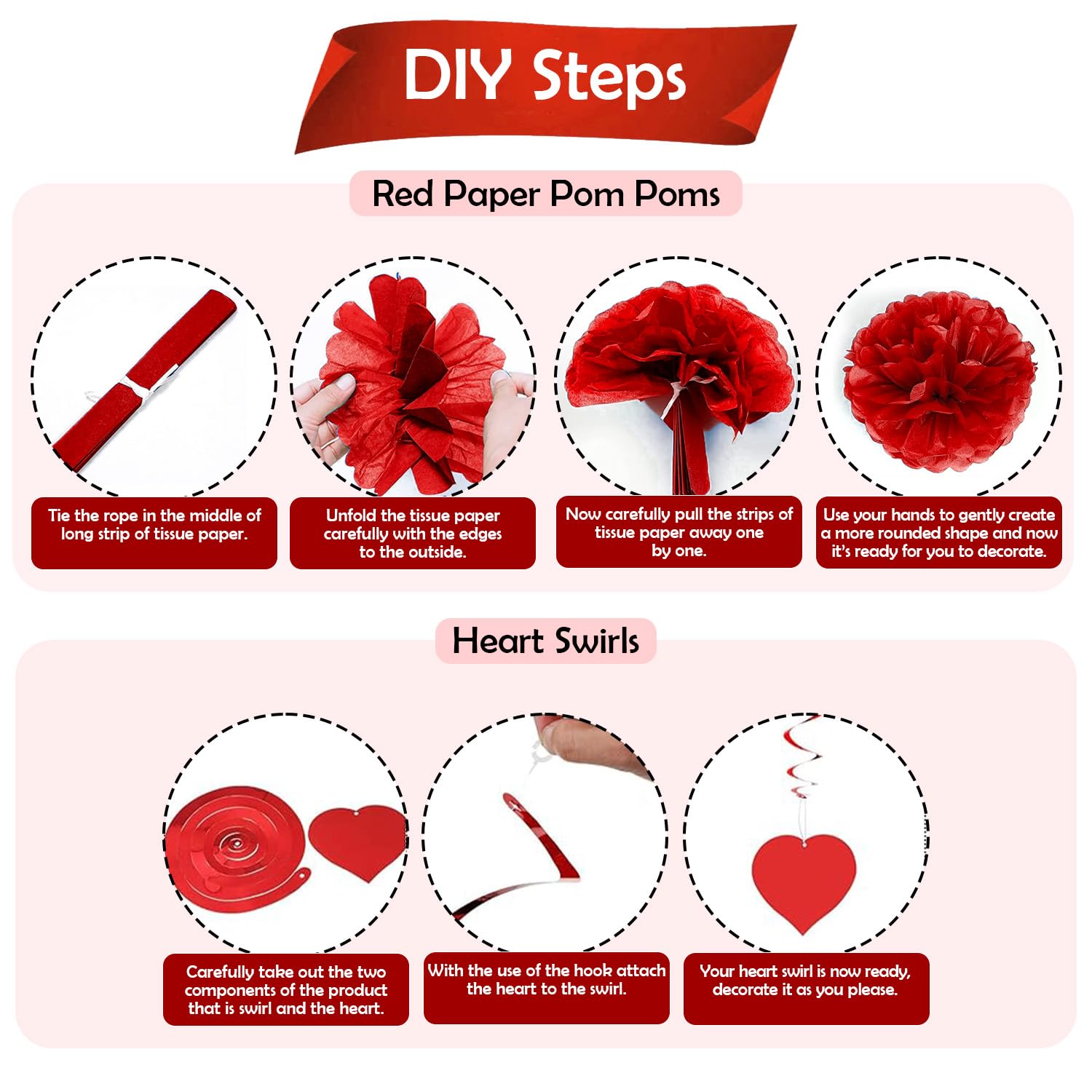 DIY Steps

Red Paper Pom Poms

Tie the rope in the middle of long strip of tissue paper.

Unfold the tissue paper carefully with the edges to the outside.

Now carefully pull the strips of tissue paper away one by one.

Use your hands to gently create a more rounded shape and now it's ready for you to decorate.

Heart Swirls

Carefully take out the two components of the product that is swirl and the heart.

With the use of the hook attach the heart to the swirl.

Your heart swirl is now ready, decorate it as you please.