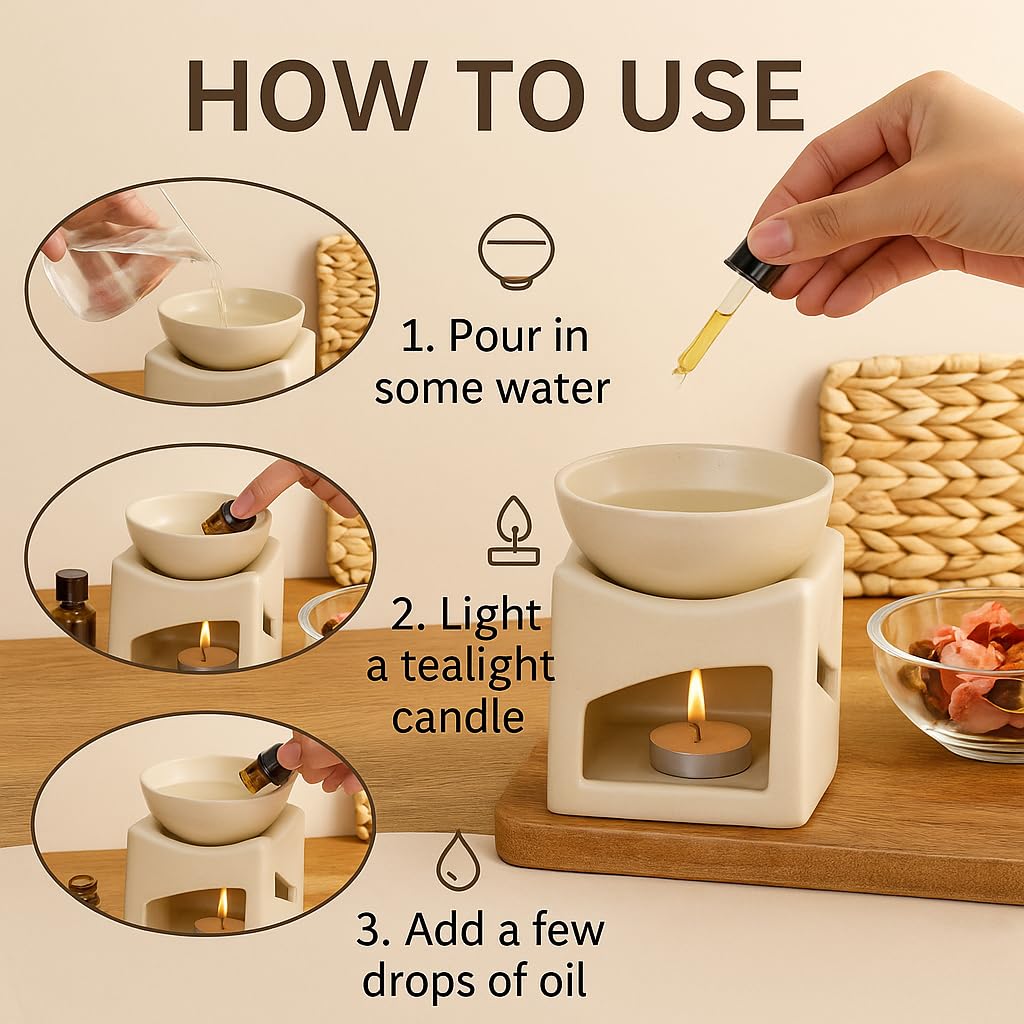 HOW TO USE

1. Pour in some water

2. Light a tealight candle

3. Add a few drops of oil