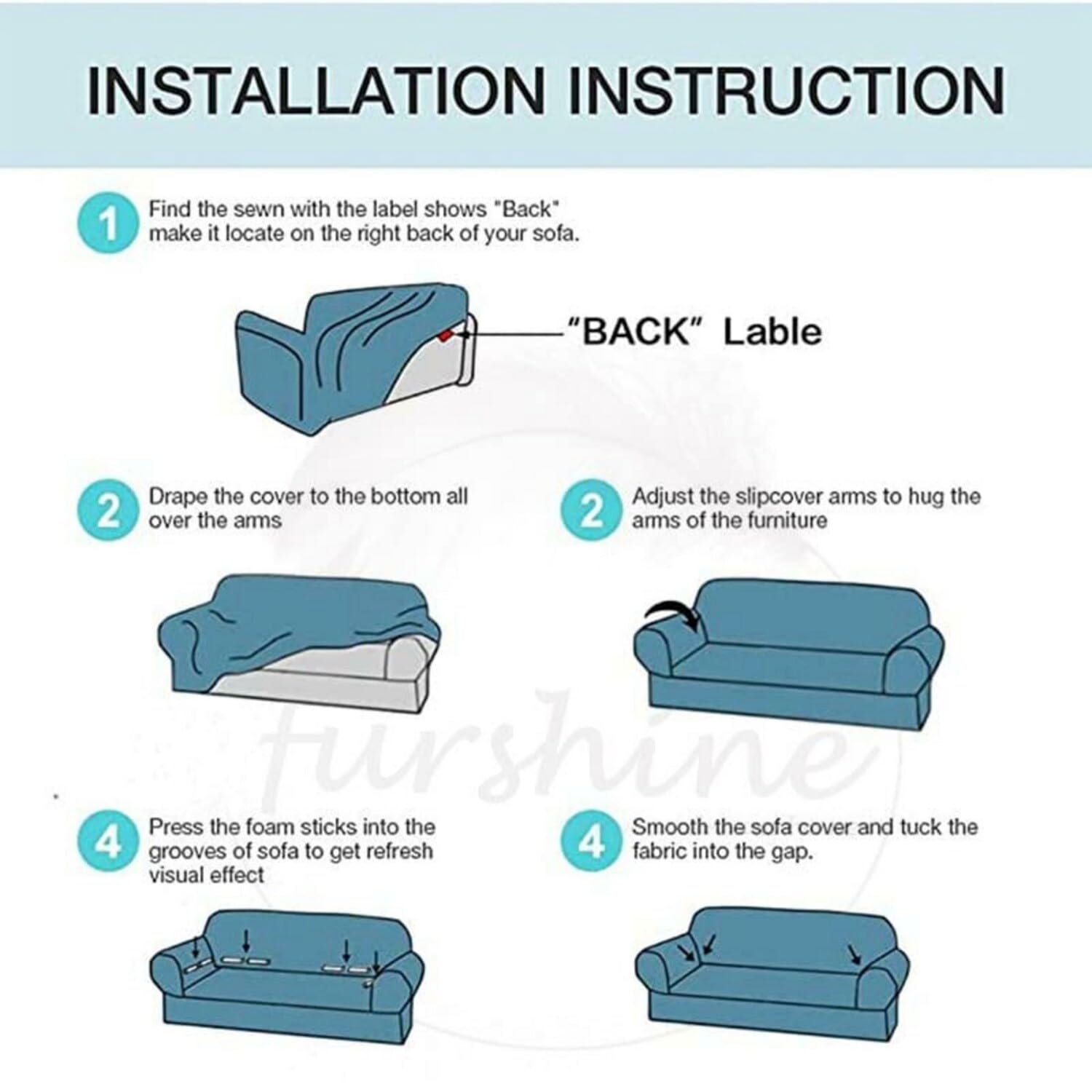 INSTALLATION INSTRUCTION

1 Find the sewn with the label shows "Back" make it locate on the right back of your sofa.

"BACK" Lable

2 Drape the cover to the bottom all over the arms

2 Adjust the slipcover arms to hug the arms of the furniture

furshine

4 Press the foam sticks into the grooves of sofa to get refresh visual effect

4 Smooth the sofa cover and tuck the fabric into the gap.