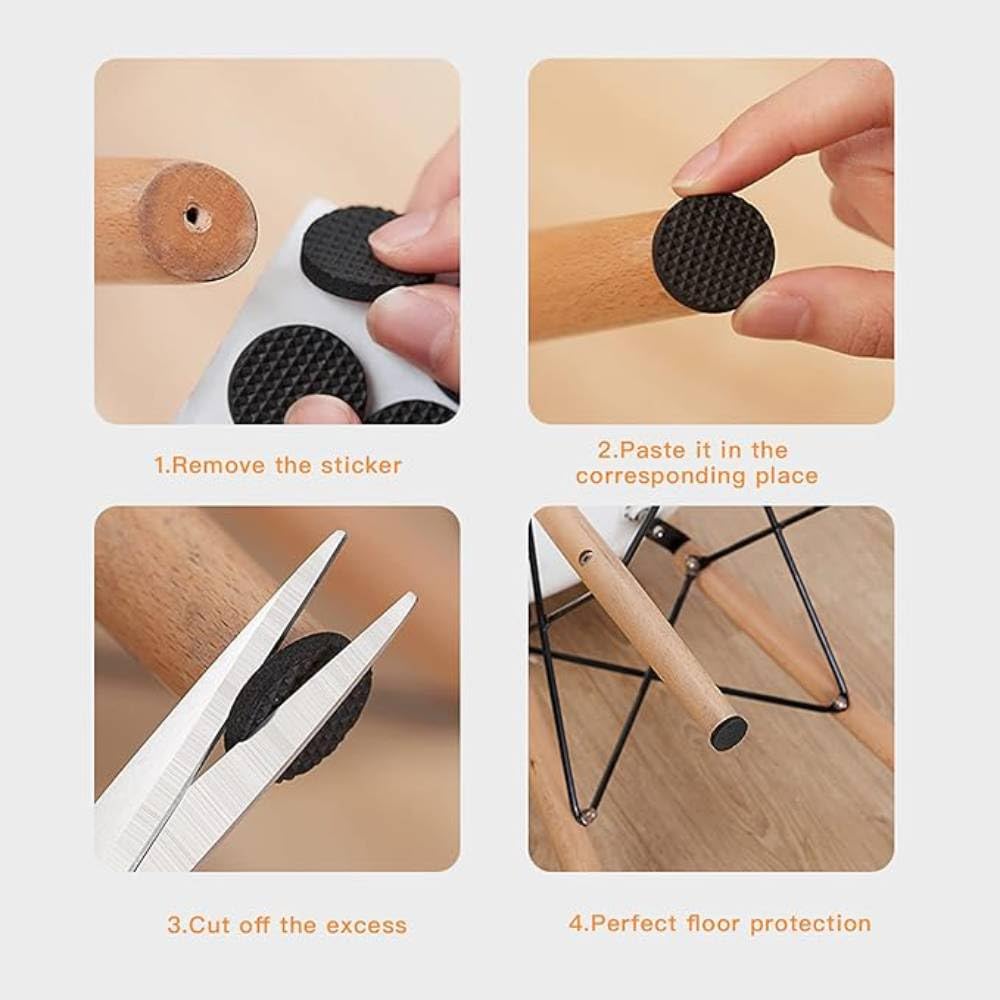 1.Remove the sticker

2.Paste it in the corresponding place

3.Cut off the excess

4.Perfect floor protection