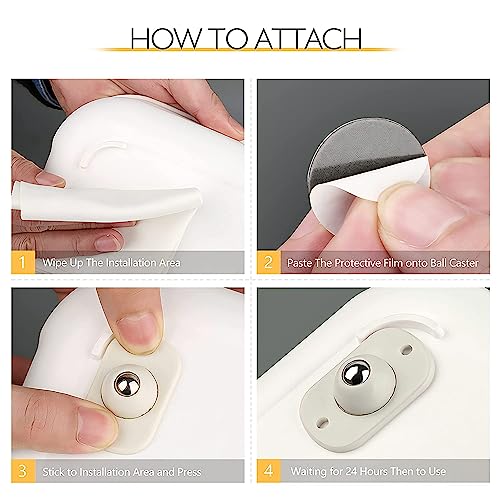 HOW TO ATTACH

1 Wipe Up The Installation Area

2 Paste The Protective Film onto Ball Caster

3 Stick to Installation Area and Press

4 Waiting for 24 Hours Then to Use